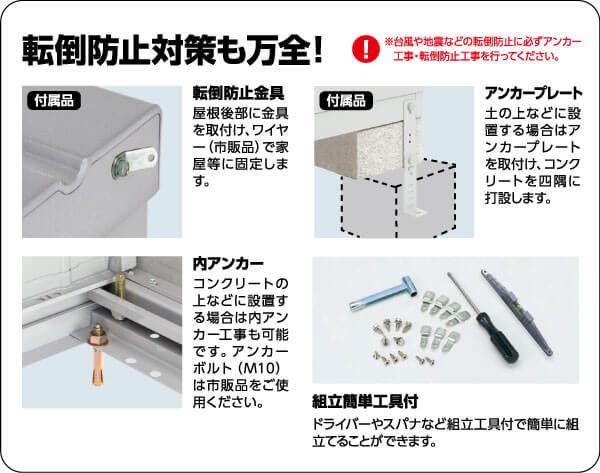 転倒防止対策も万全!

!
※台風や地震などの転倒防止に必ずアンカー工事・転倒防止工事を行ってください。

付属品

転倒防止金具
屋根後部に金具を取付け、ワイヤー(市販品)で家屋等に固定します。

付属品

アンカープレート
土の上などに設置する場合はアンカープレートを取付け、コンクリートを四隅に打設します。

内アンカー
コンクリートの上などに設置する場合は内アンカー工事も可能です。アンカーボルト(M10)は市販品をご使用ください。

組立簡単工具付
ドライバーやスパナなど組立工具付で簡単に組立てることができます。