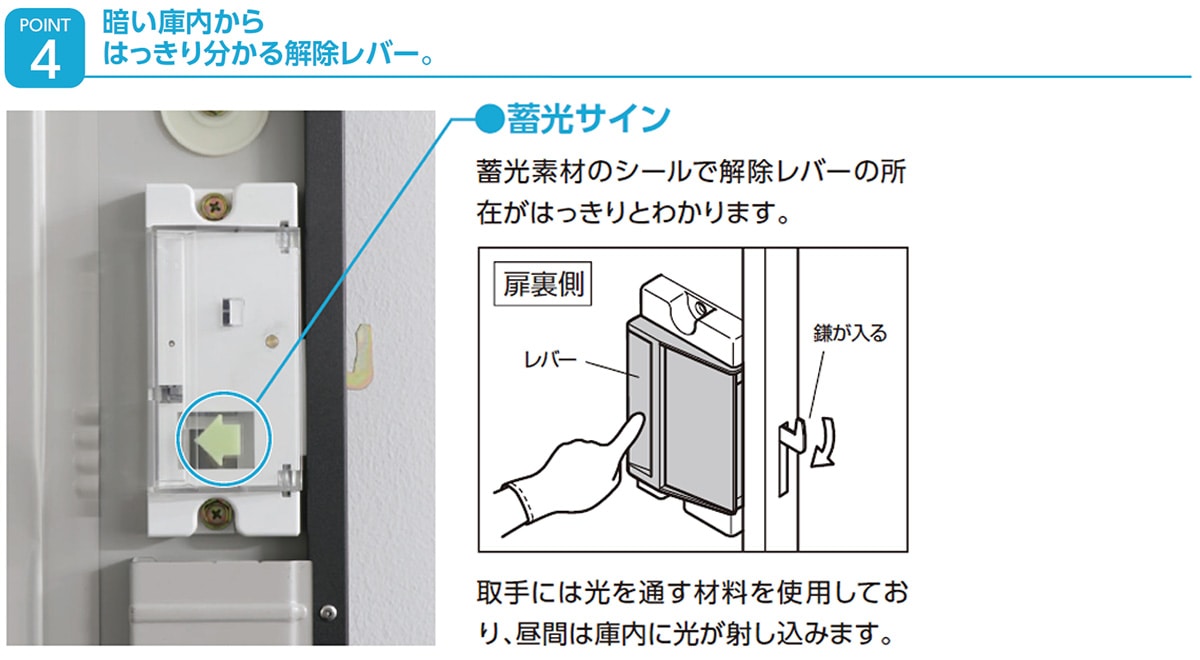 POINT
4
暗い庫内から
はっきり分かる解除レバー。

●蓄光サイン

蓄光素材のシールで解除レバーの所在がはっきりとわかります。

扉裏側
レバー
鎌が入る

取手には光を通す材料を使用しており、昼間は庫内に光が射し込みます。