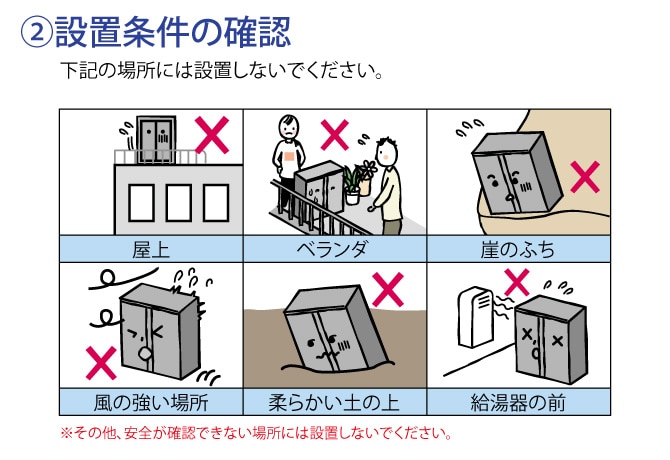 ②設置条件の確認

下記の場所には設置しないでください。

| 屋上 | ベランダ | 崖のふち |
|---|---|---|
| 風の強い場所 | 柔らかい土の上 | 給湯器の前 |

※その他、安全が確認できない場所には設置しないでください。