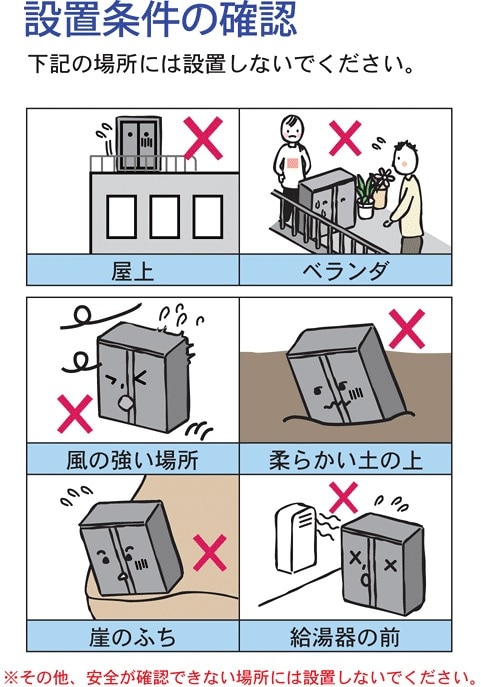 設置条件の確認

下記の場所には設置しないでください。

屋上

ベランダ

風の強い場所

柔らかい土の上

崖のふち

給湯器の前

※その他、安全が確認できない場所には設置しないでください。