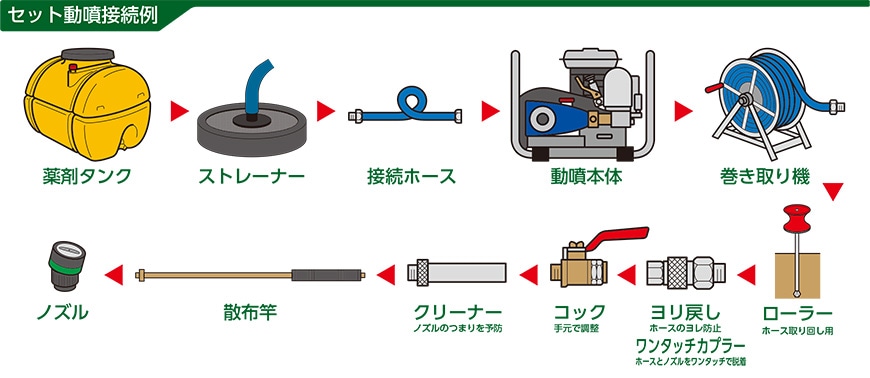 セット動噴接続例

薬剤タンク

ストレーナー

接続ホース

動噴本体

巻き取り機

ローラー
ホース取り回し用

ヨリ戻し
ホースのヨレ防止

ワンタッチカプラー
ホースとノズルをワンタッチで脱着

コック
手元で調整

クリーナー
ノズルのつまりを予防

散布竿

ノズル