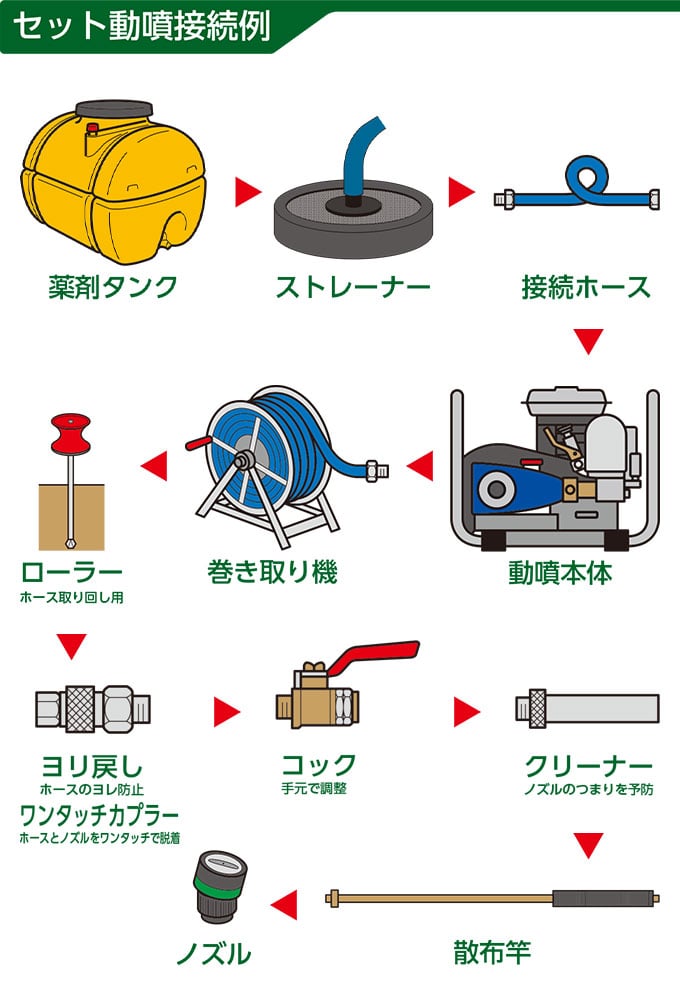 セット動噴接続例

薬剤タンク

ストレーナー

接続ホース

動噴本体

巻き取り機

ローラー
ホース取り回し用

ヨリ戻し
ホースのヨレ防止
ワンタッチカプラー
ホースとノズルをワンタッチで脱着

コック
手元で調整

クリーナー
ノズルのつまりを予防

散布竿

ノズル