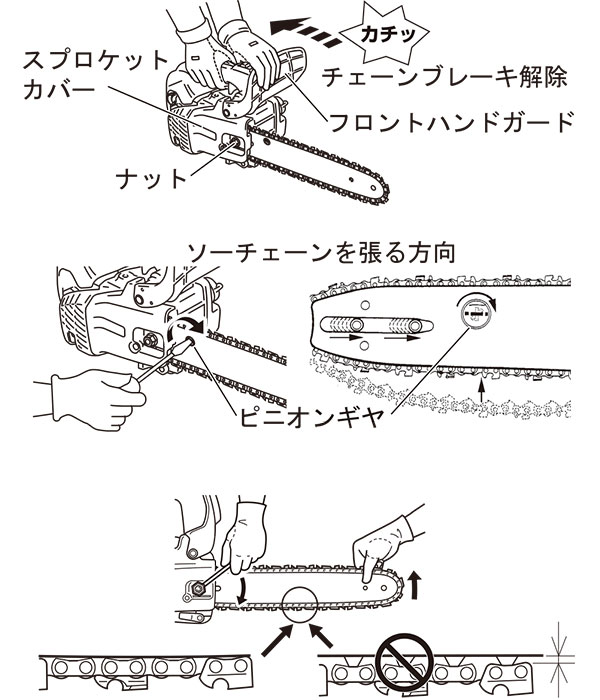 カチッ

スプロケットカバー

チェーンブレーキ解除

フロントハンドガード

ナット

ソーチェーンを張る方向

ピニオンギヤ