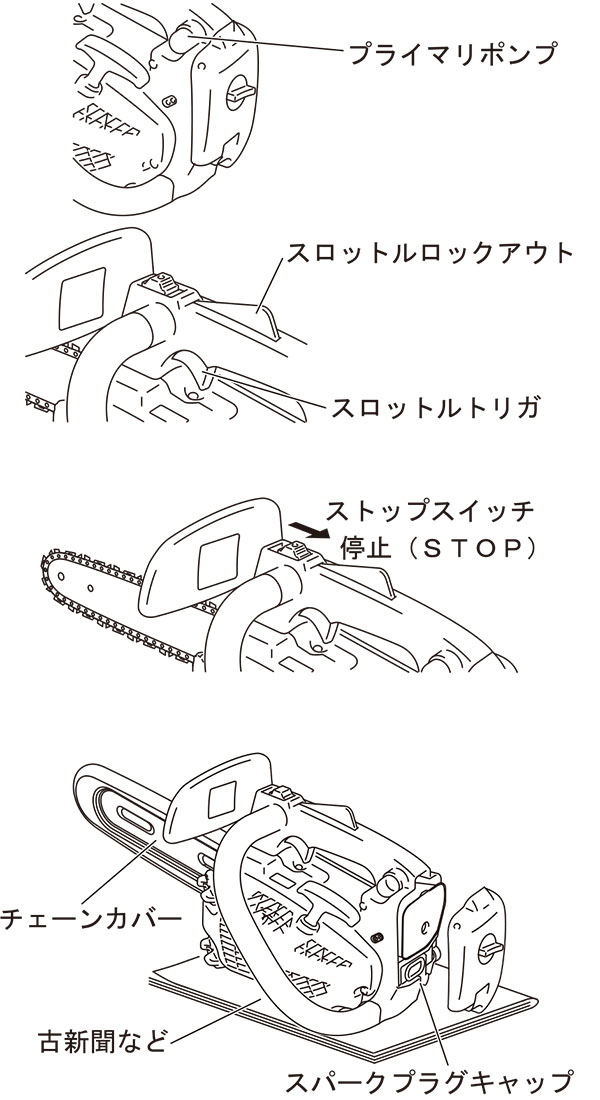 プライマリポンプ

スロットルロックアウト

スロットルトリガ

ストップスイッチ
停止（ＳＴＯＰ）

チェーンカバー

古新聞など

スパークプラグキャップ