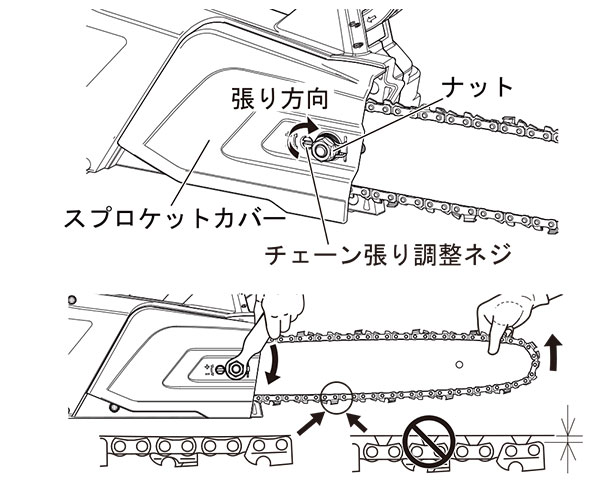 張り方向

ナット

スプロケットカバー

チェーン張り調整ネジ