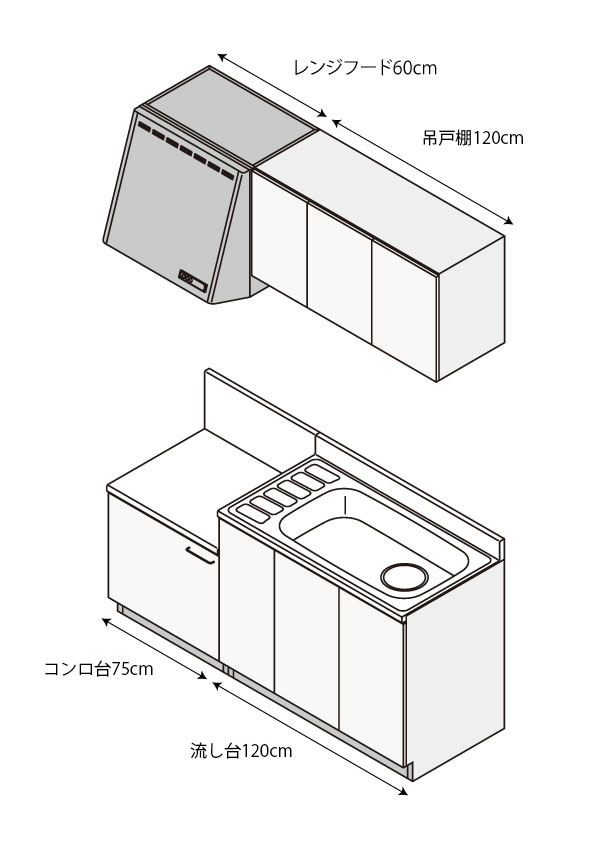 レンジフード60cm

吊戸棚120cm

コンロ台75cm

流し台120cm