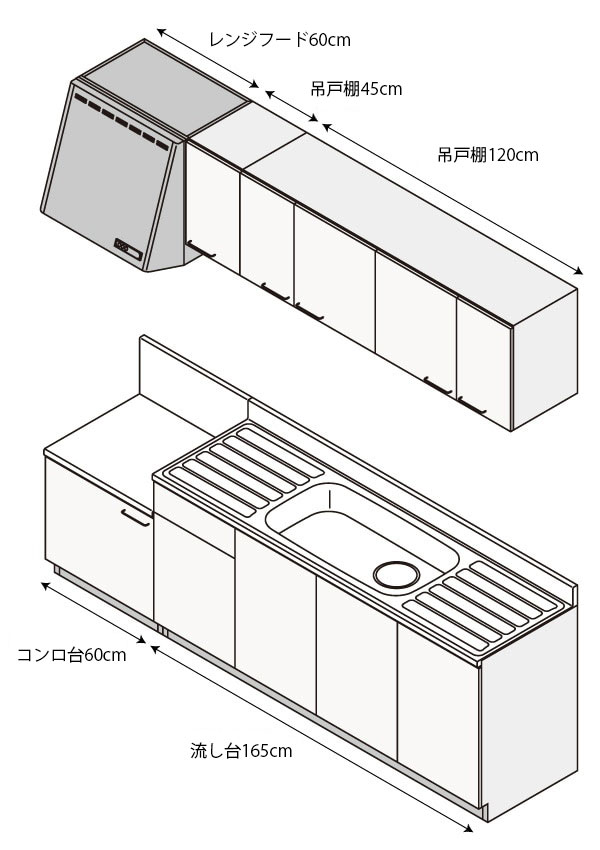 レンジフード60cm

吊戸棚45cm

吊戸棚120cm

コンロ台60cm

流し台165cm