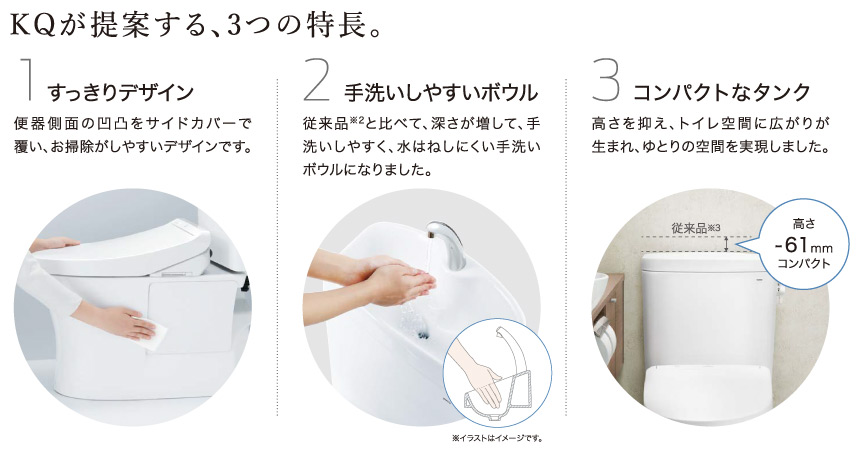 KQが提案する、3つの特長。

1 すっきりデザイン

便器側面の凹凸をサイドカバーで覆い、お掃除がしやすいデザインです。

2 手洗いしやすいボウル

従来品※2と比べて、深さが増して、手洗いしやすく、水はねしにくい手洗いボウルになりました。

※イラストはイメージです。

3 コンパクトなタンク

高さを抑え、トイレ空間に広がりが生まれ、ゆとりの空間を実現しました。

従来品※3

高さ -61mm コンパクト