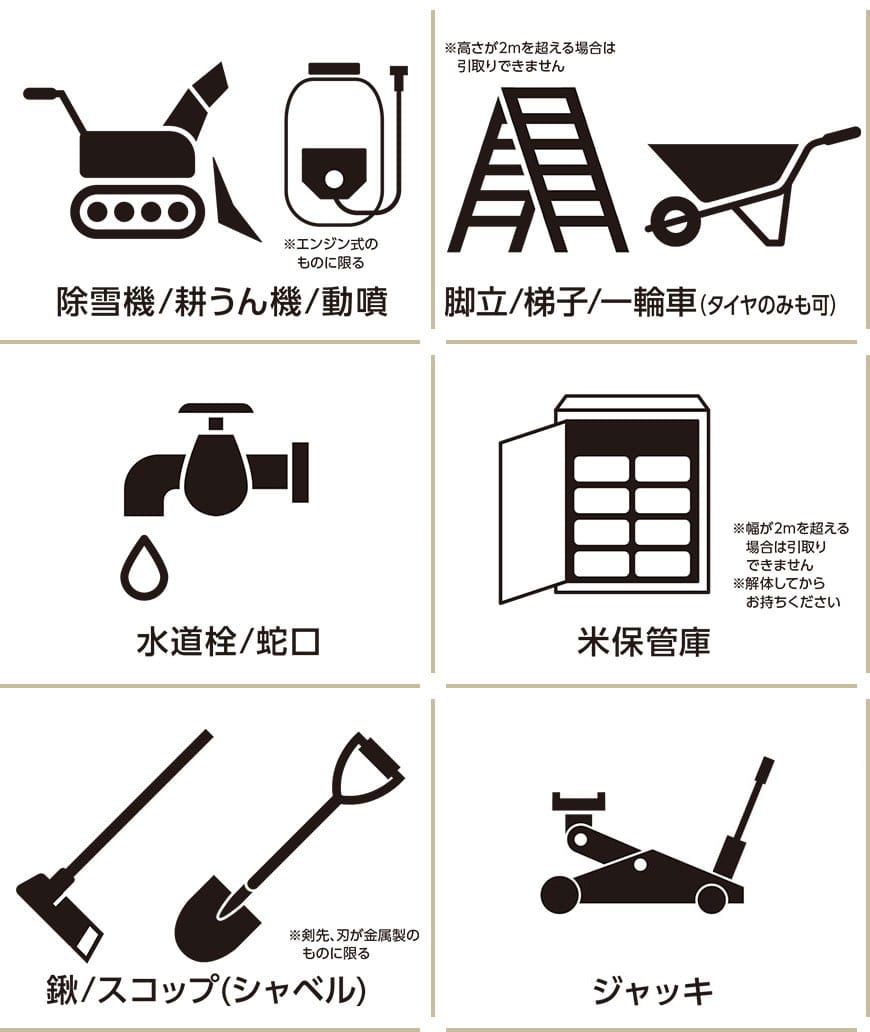 ※エンジン式のものに限る

除雪機/耕うん機/動噴

※高さが2mを超える場合は引取りできません

脚立/梯子/一輪車(タイヤのみも可)

水道栓/蛇口

※幅が2mを超える場合は引取りできません
※解体してからお持ちください

米保管庫

※剣先、刃が金属製のものに限る

鍬/スコップ(シャベル)

ジャッキ