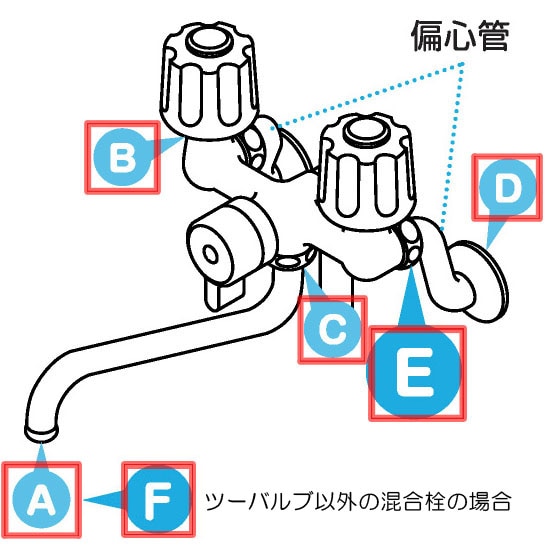 偏心管

B

D

C

E

A

F

ツーバルブ以外の混合栓の場合