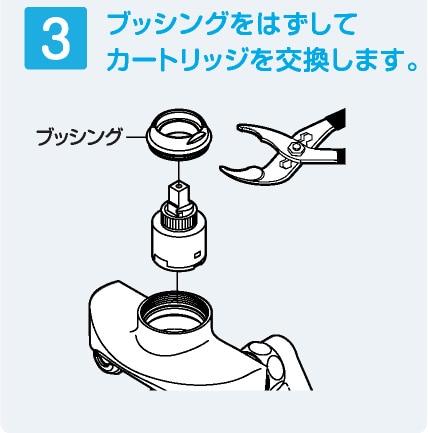 3

ブッシングをはずして
カートリッジを交換します。

ブッシング