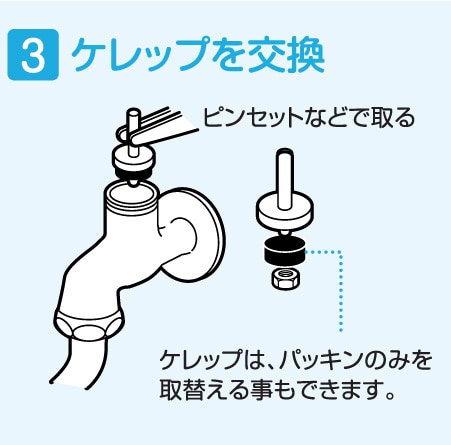 3 ケレップを交換

ピンセットなどで取る

ケレップは、パッキンのみを取替える事もできます。