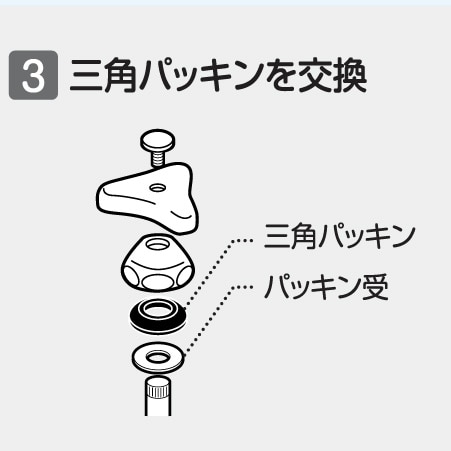 3 三角パッキンを交換

三角パッキン

パッキン受