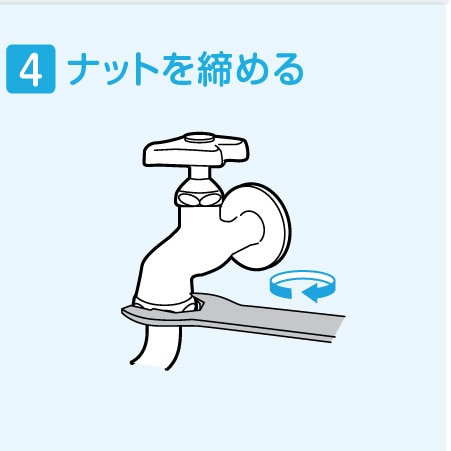 4 ナットを締める