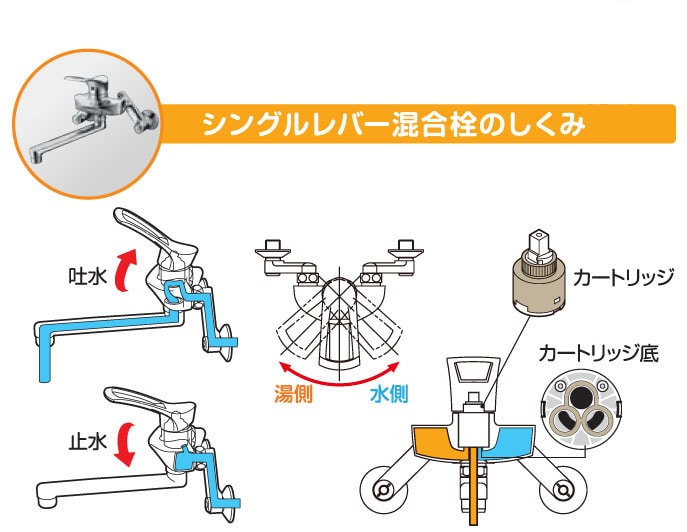 シングルレバー混合栓のしくみ

吐水

止水

湯側

水側

カートリッジ

カートリッジ底