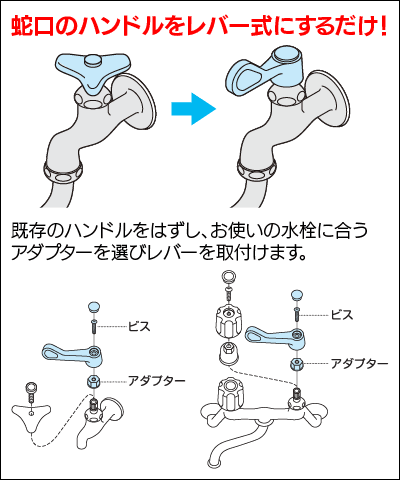 蛇口のハンドルをレバー式にするだけ!

既存のハンドルをはずし、お使いの水栓に合うアダプターを選びレバーを取付けます。

ビス
アダプター

ビス
アダプター