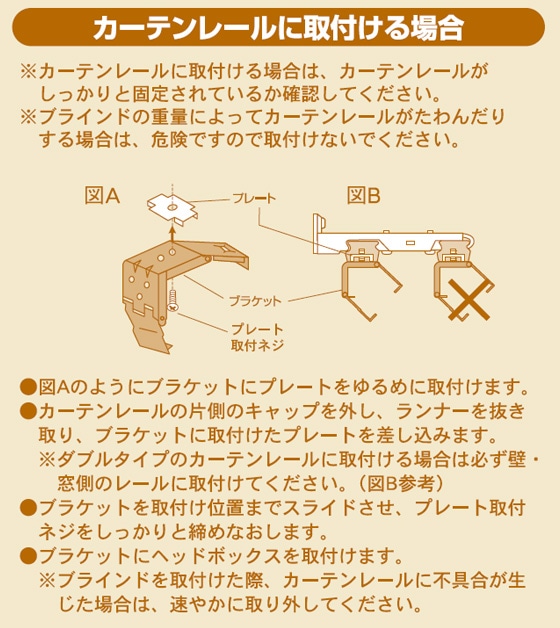 カーテンレールに取付ける場合

※カーテンレールに取付ける場合は、カーテンレールがしっかりと固定されているか確認してください。
※ブラインドの重量によってカーテンレールがたわんだりする場合は、危険ですので取付けないでください。

図A

プレート

ブラケット

プレート取付ネジ

図B

●図Aのようにブラケットにプレートをゆるめに取付けます。
●カーテンレールの片側のキャップを外し、ランナーを抜き取り、ブラケットに取付けたプレートを差し込みます。
※ダブルタイプのカーテンレールに取付ける場合は必ず壁・窓側のレールに取付けてください。（図B参考）
●ブラケットを取付け位置までスライドさせ、プレート取付ネジをしっかりと締めなおします。
●ブラケットにヘッドボックスを取付けます。
※ブラインドを取付けた際、カーテンレールに不具合が生じた場合は、速やかに取り外してください。