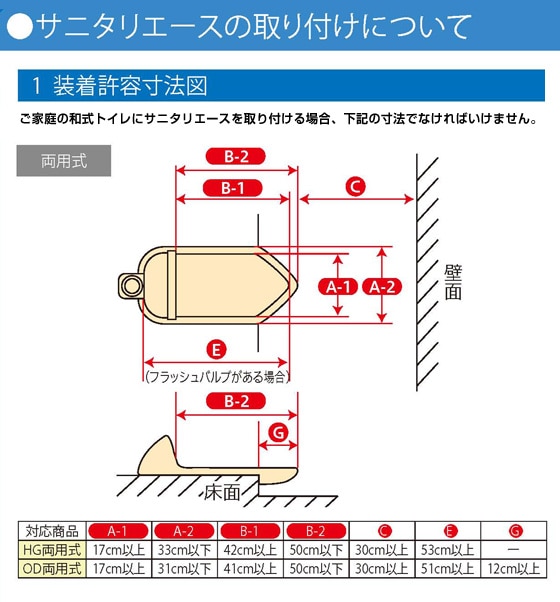 ●サニタリエースの取り付けについて

1 装着許容寸法図

ご家庭の和式トイレにサニタリエースを取り付ける場合、下記の寸法でなければいけません。

両用式

B-2

B-1

C

A-1

A-2

壁面

E

(フラッシュバルブがある場合)

B-2

G

床面

| 対応商品 | A-1 | A-2 | B-1 | B-2 | C | E | G |
|---|---|---|---|---|---|---|---|
| HG両用式 | 17cm以上 | 33cm以下 | 42cm以上 | 50cm以下 | 30cm以上 | 53cm以上 | ー |
| OD両用式 | 17cm以上 | 31cm以下 | 41cm以上 | 50cm以下 | 30cm以上 | 51cm以上 | 12cm以上 |