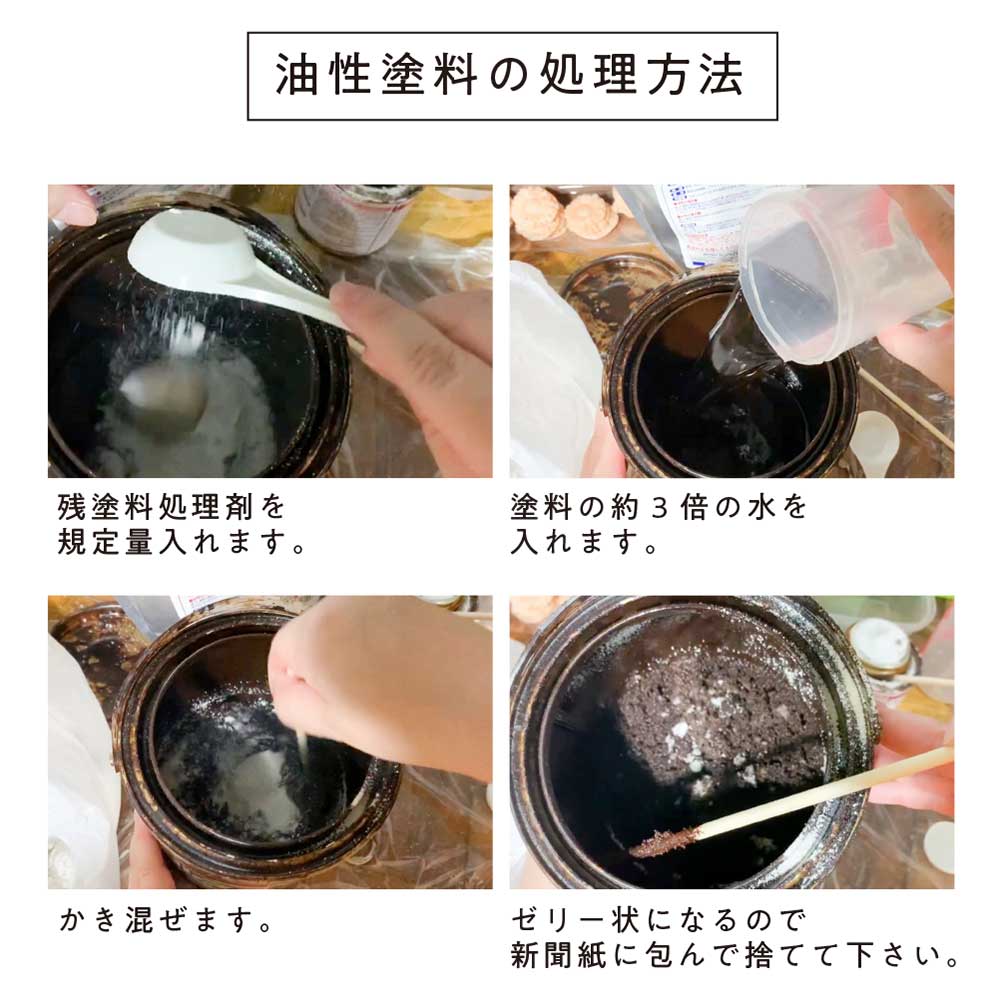 油性塗料の処理方法

残塗料処理剤を規定量入れます。

塗料の約３倍の水を入れます。

かき混ぜます。

ゼリー状になるので新聞紙に包んで捨てて下さい。