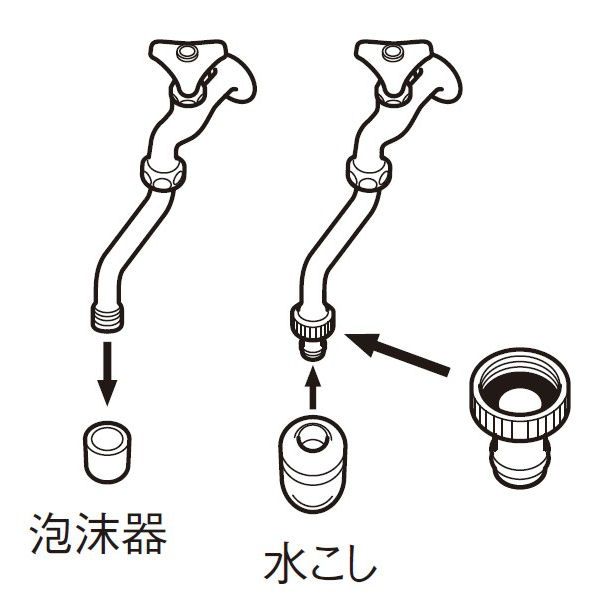 泡沫器

水こし