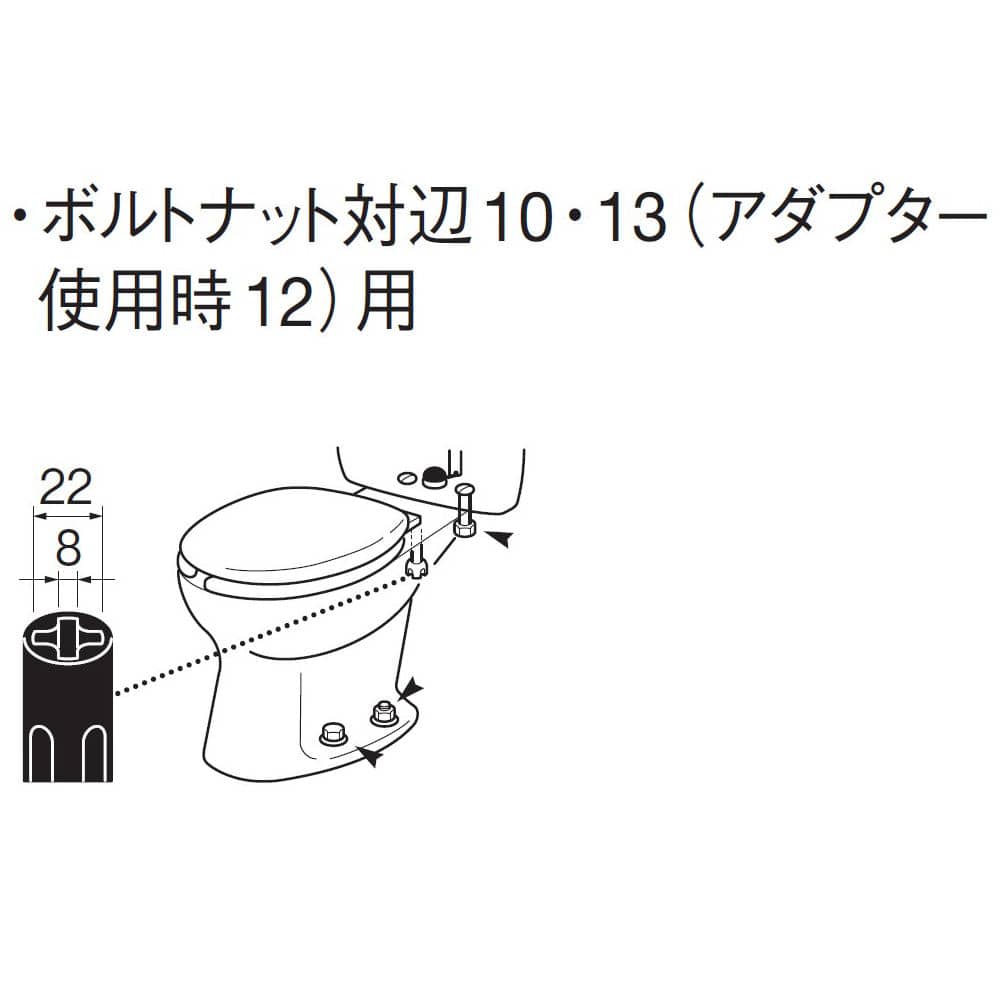 ・ボルトナット対辺10・13（アダプター使用時12）用

22

8