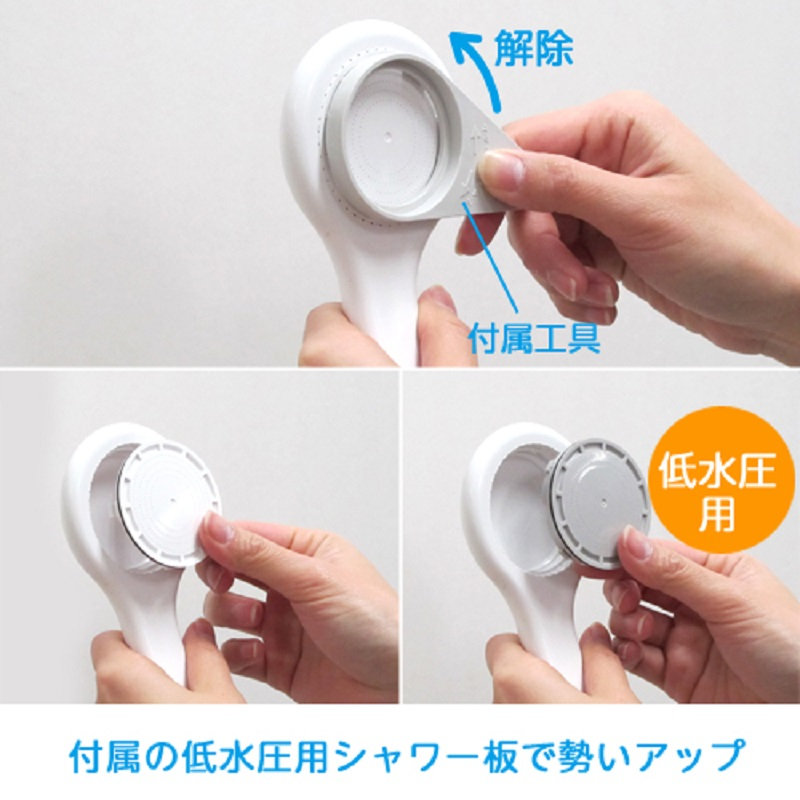 解除

付属工具

低水圧用

付属の低水圧用シャワー板で勢いアップ