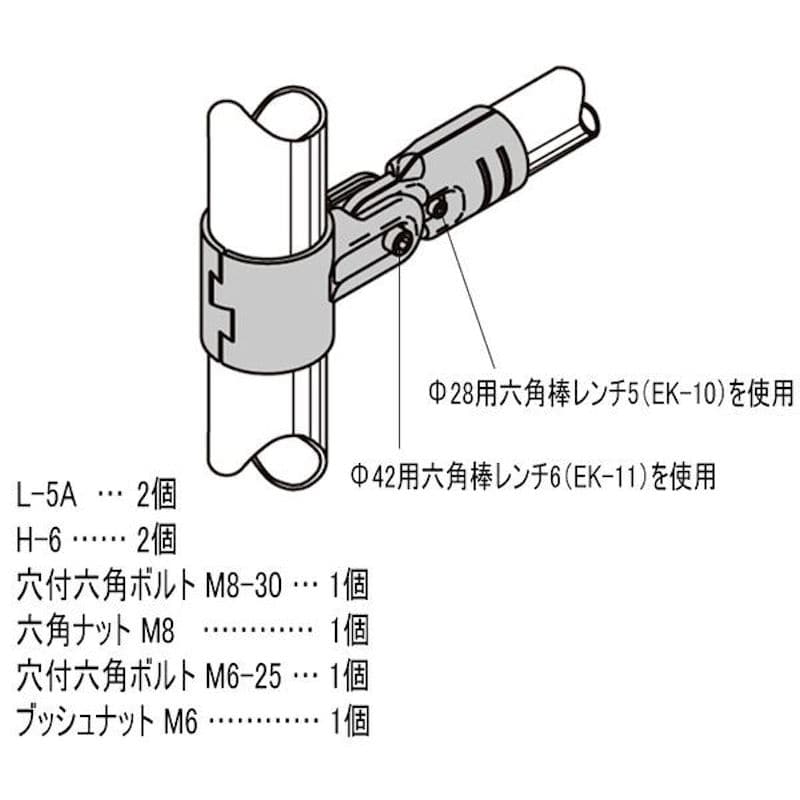 Φ28用六角棒レンチ5(EK-10)を使用

Φ42用六角棒レンチ6(EK-11)を使用

L-5A … 2個
H-6 …… 2個
穴付六角ボルト M8-30 … 1個
六角ナット M8 ………… 1個
穴付六角ボルト M6-25 … 1個
ブッシュナット M6 ………… 1個