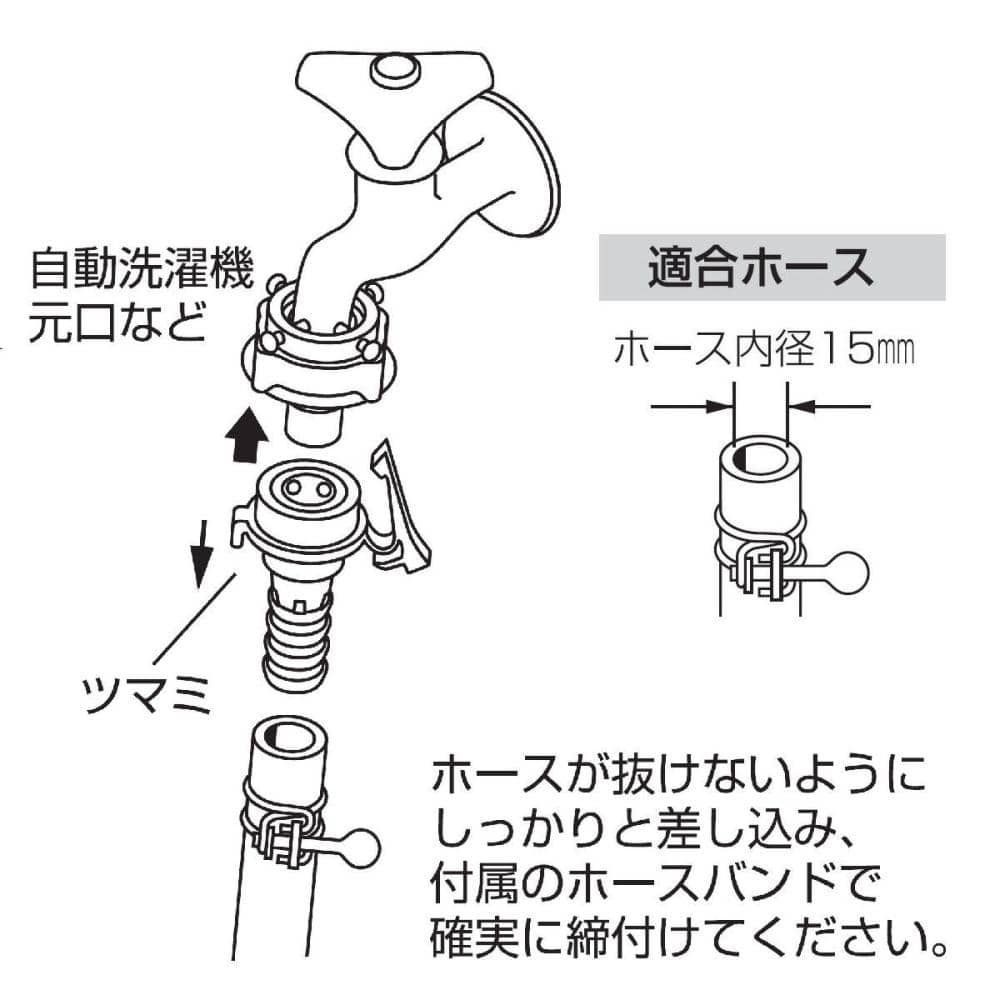 自動洗濯機
元口など

適合ホース

ホース内径15㎜

ツマミ

ホースが抜けないように
しっかりと差し込み、
付属のホースバンドで
確実に締付けてください。