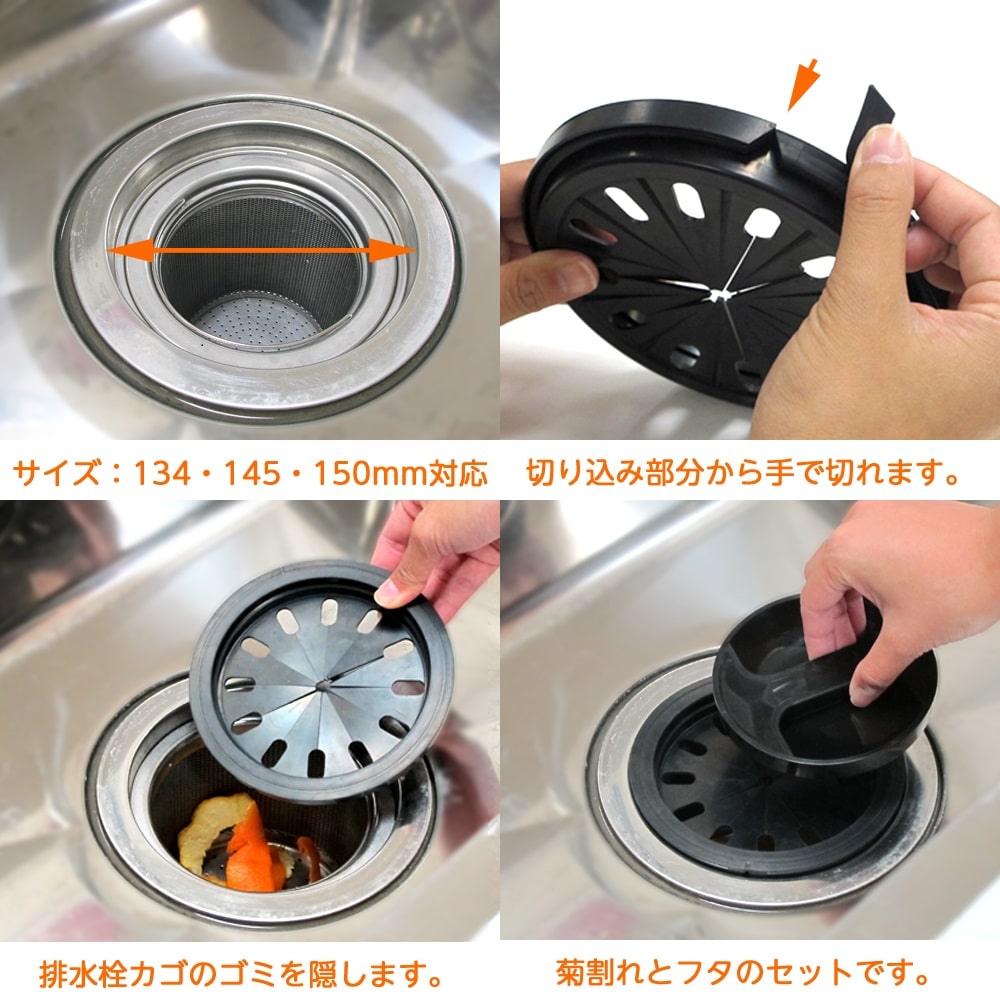 サイズ：134・145・150mm対応

切り込み部分から手で切れます。

排水栓カゴのゴミを隠します。

菊割れとフタのセットです。