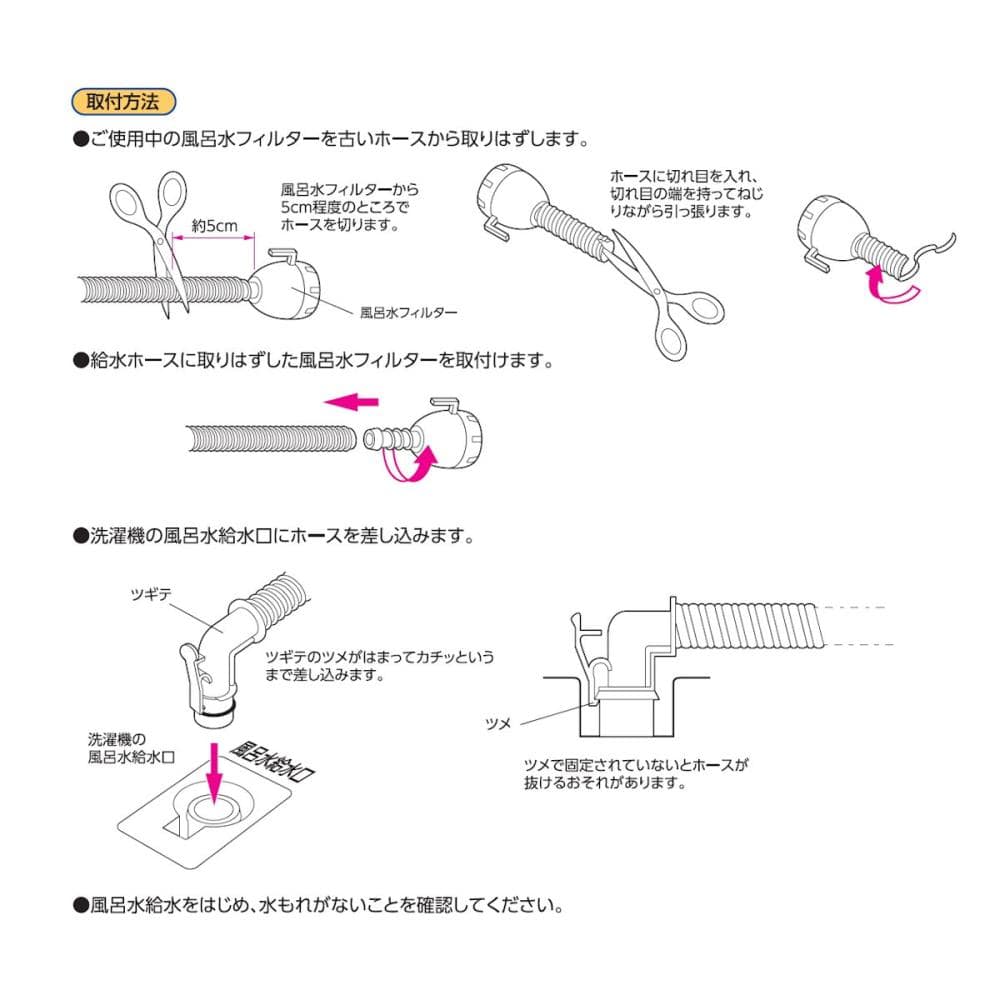 取付方法

●ご使用中の風呂水フィルターを古いホースから取りはずします。

約5cm

風呂水フィルターから5cm程度のところでホースを切ります。

風呂水フィルター

ホースに切れ目を入れ、切れ目の端を持ってねじりながら引っ張ります。

●給水ホースに取りはずした風呂水フィルターを取付けます。

●洗濯機の風呂水給水口にホースを差し込みます。

ツギテ

ツギテのツメがはまってカチッというまで差し込みます。

洗濯機の風呂水給水口

風呂水給水口

ツメ

ツメで固定されていないとホースが抜けるおそれがあります。

●風呂水給水をはじめ、水もれがないことを確認してください。