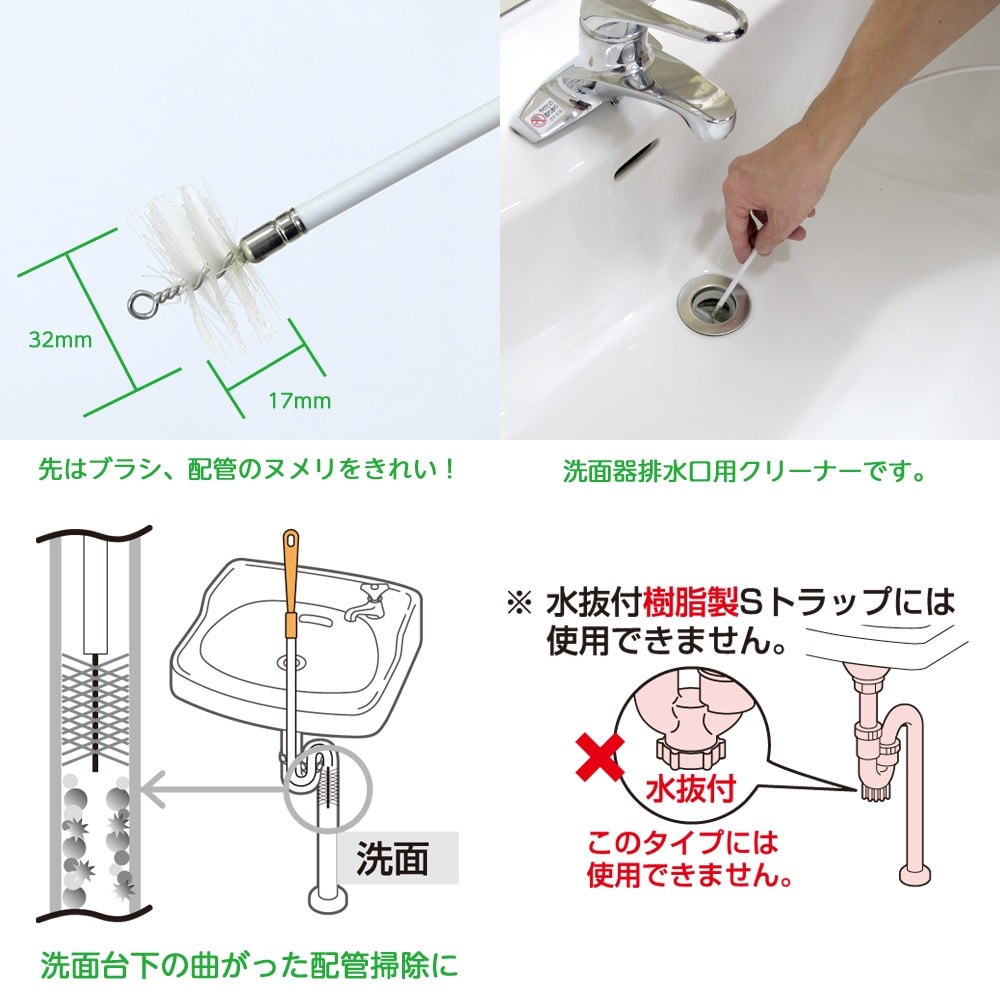 32mm

17mm

先はブラシ、配管のヌメリをきれい！

洗面器排水口用クリーナーです。

洗面

洗面台下の曲がった配管掃除に

※ 水抜付樹脂製Sトラップには使用できません。

水抜付

このタイプには使用できません。