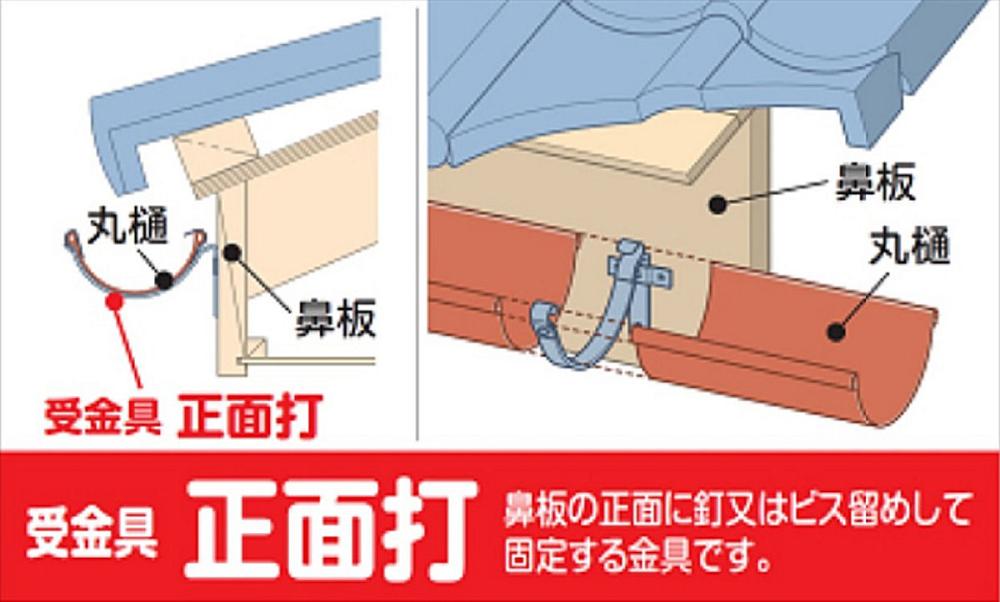 丸樋

鼻板

受金具 正面打

鼻板

丸樋

受金具 正面打

鼻板の正面に釘又はビス留めして固定する金具です。