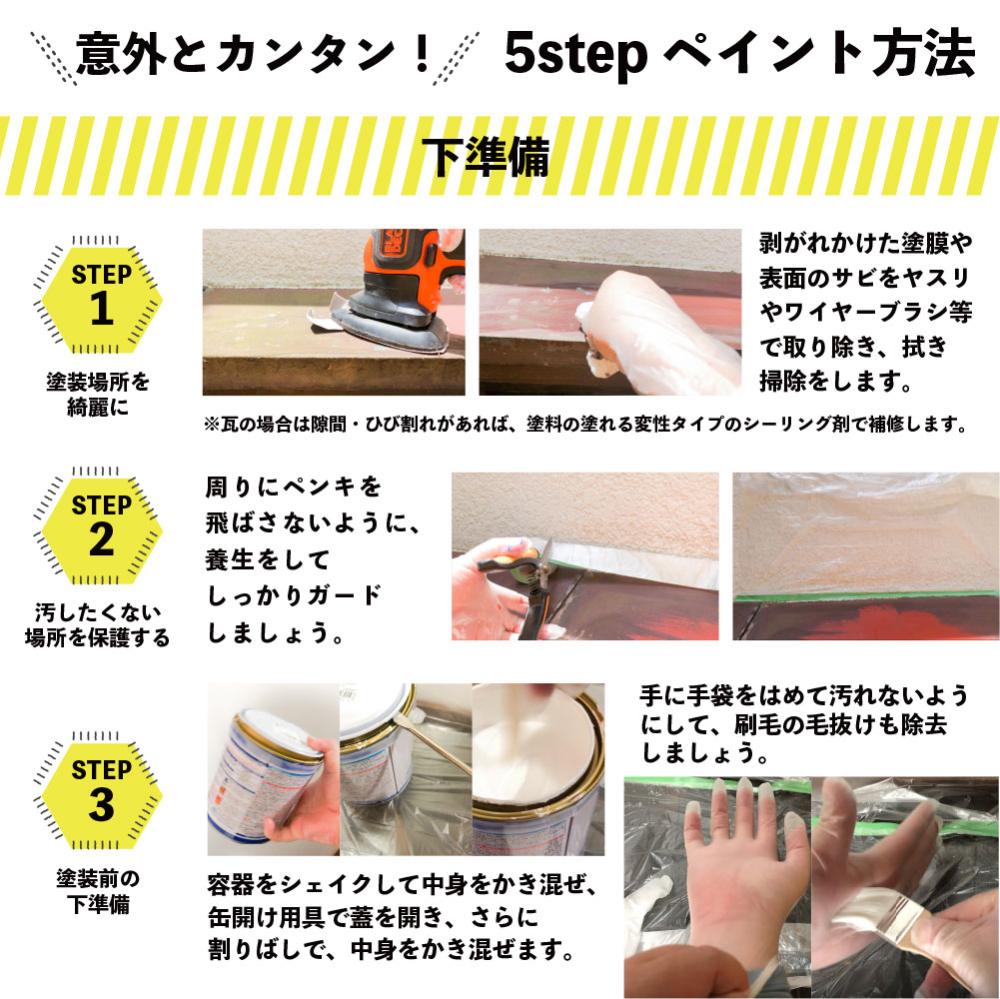 意外とカンタン！ 5step ペイント方法

下準備

STEP 1

塗装場所を綺麗に

剥がれかけた塗膜や表面のサビをヤスリやワイヤーブラシ等で取り除き、拭き掃除をします。

※瓦の場合は隙間・ひび割れがあれば、塗料の塗れる変性タイプのシーリング剤で補修します。

STEP 2

汚したくない場所を保護する

周りにペンキを飛ばさないように、養生をしてしっかりガードしましょう。

STEP 3

塗装前の下準備

容器をシェイクして中身をかき混ぜ、缶開け用具で蓋を開き、さらに割りばしで、中身をかき混ぜます。

手に手袋をはめて汚れないようにして、刷毛の毛抜けも除去しましょう。