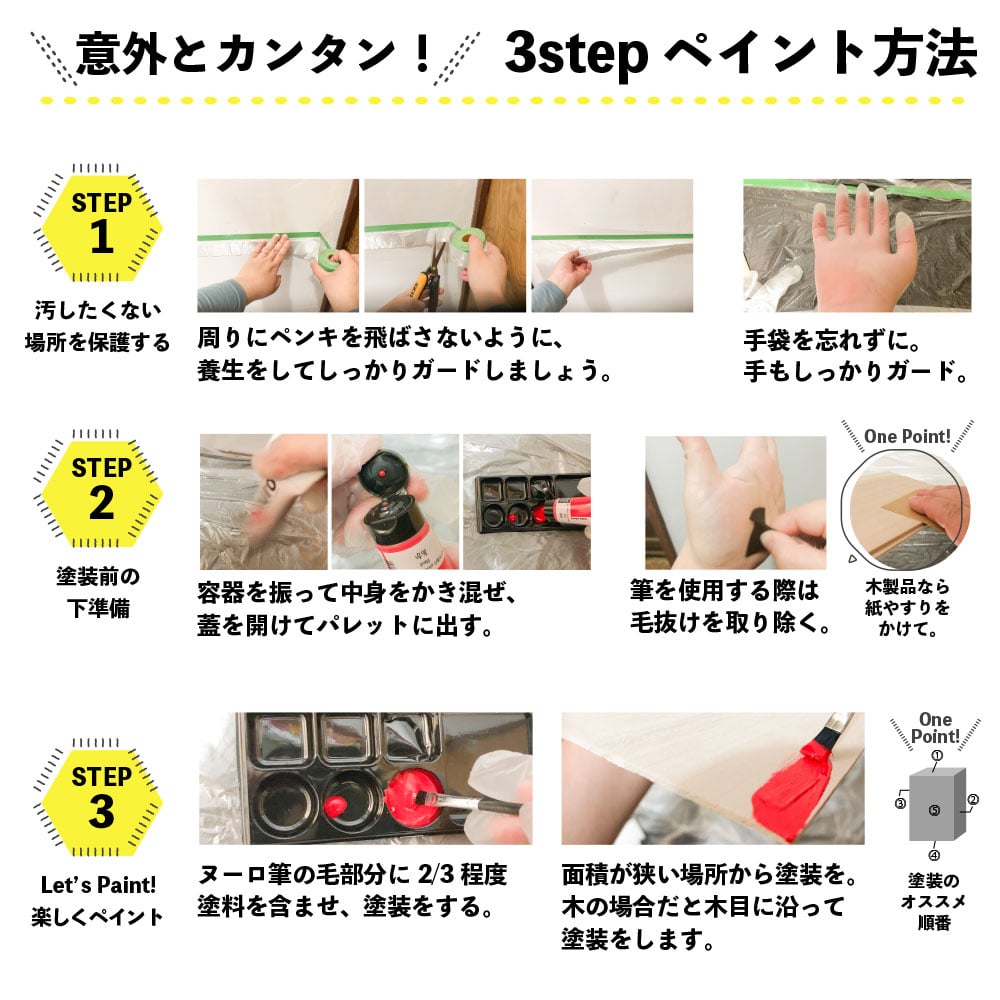 意外とカンタン！ 3step ペイント方法

STEP 1
汚したくない場所を保護する

周りにペンキを飛ばさないように、養生をしてしっかりガードしましょう。

手袋を忘れずに。手もしっかりガード。

STEP 2
塗装前の下準備

容器を振って中身をかき混ぜ、蓋を開けてパレットに出す。

筆を使用する際は毛抜けを取り除く。

One Point!
木製品なら紙やすりをかけて。

STEP 3
Let's Paint! 楽しくペイント

ヌーロ筆の毛部分に 2/3 程度塗料を含ませ、塗装をする。

面積が狭い場所から塗装を。木の場合だと木目に沿って塗装をします。

One Point!
①
②
③
④
⑤
塗装のオススメ順番