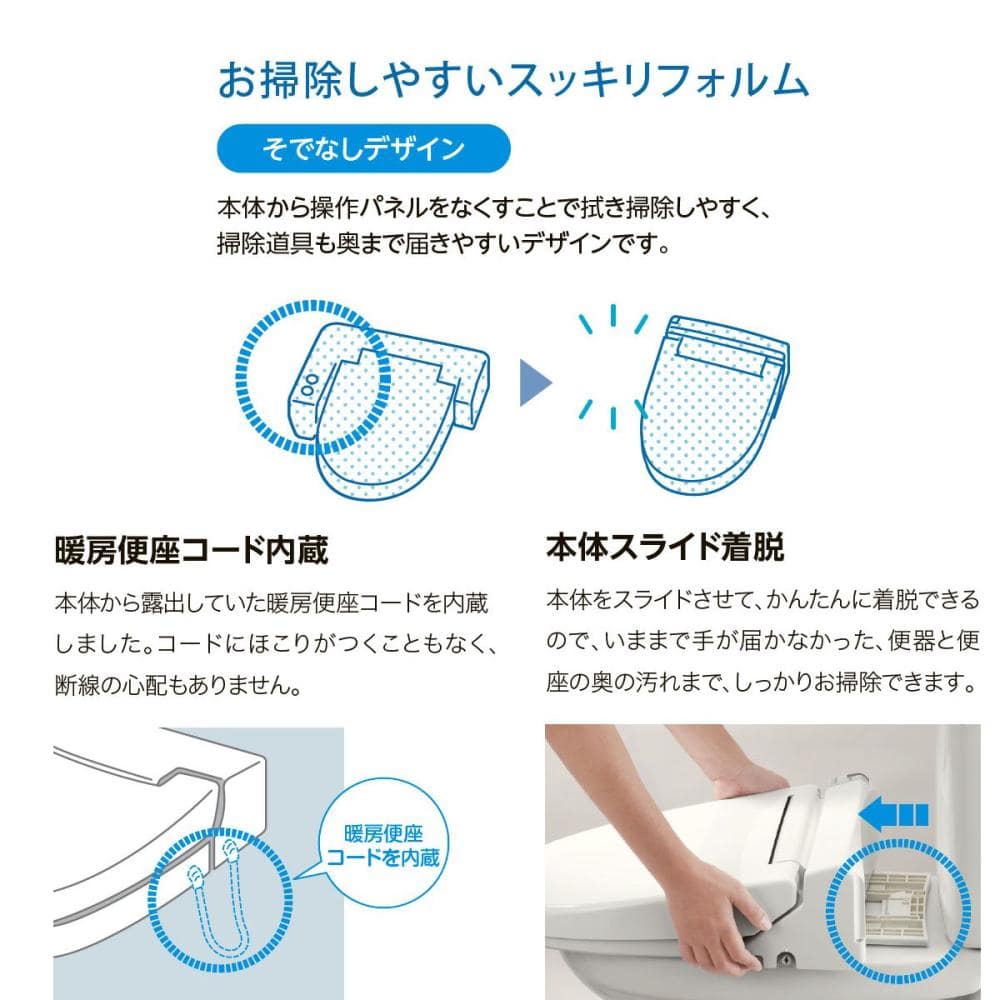 お掃除しやすいスッキリフォルム

そでなしデザイン

本体から操作パネルをなくすことで拭き掃除しやすく、掃除道具も奥まで届きやすいデザインです。

暖房便座コード内蔵

本体から露出していた暖房便座コードを内蔵しました。コードにほこりがつくこともなく、断線の心配もありません。

暖房便座コードを内蔵

本体スライド着脱

本体をスライドさせて、かんたんに着脱できるので、いままで手が届かなかった、便器と便座の奥の汚れまで、しっかりお掃除できます。