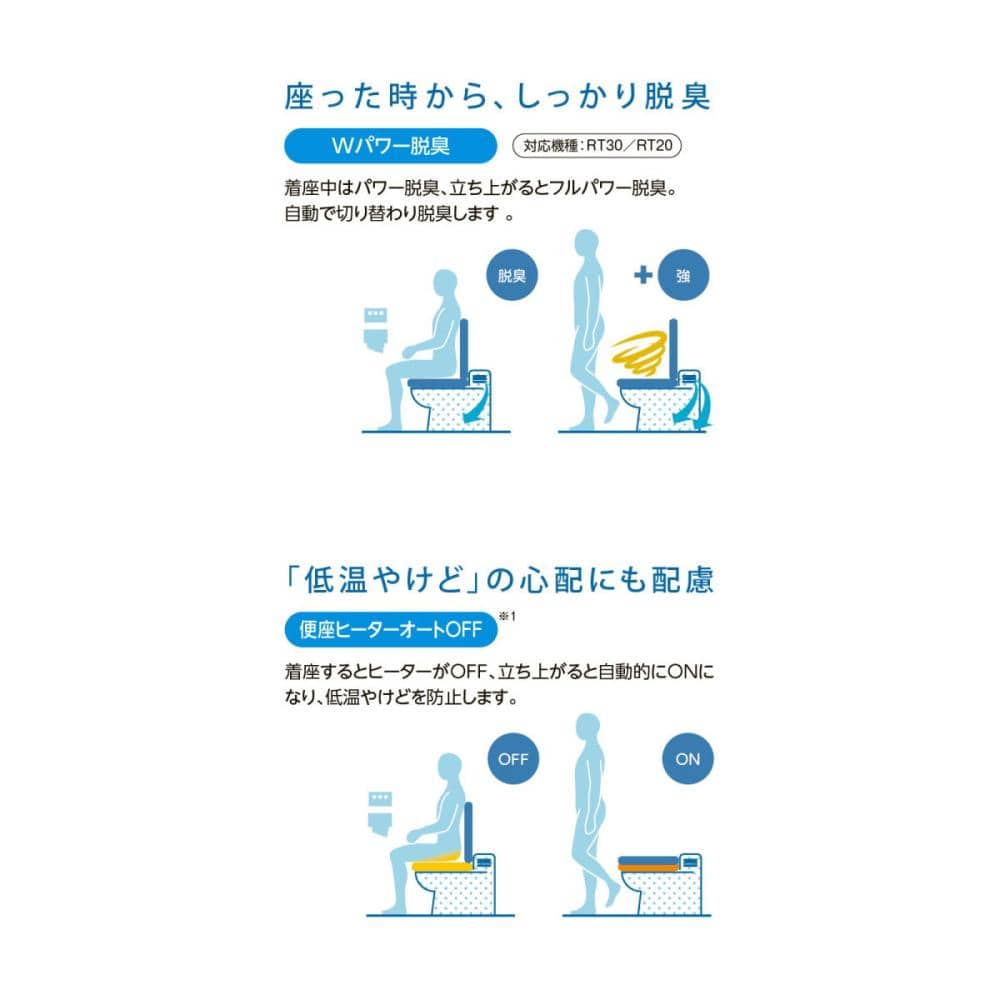 座った時から、しっかり脱臭

Wパワー脱臭

対応機種：RT30／RT20

着座中はパワー脱臭、立ち上がるとフルパワー脱臭。自動で切り替わり脱臭します 。

脱臭

＋ 強

「低温やけど」の心配にも配慮

便座ヒーターオートOFF ※1

着座するとヒーターがOFF、立ち上がると自動的にONになり、低温やけどを防止します。

OFF

ON