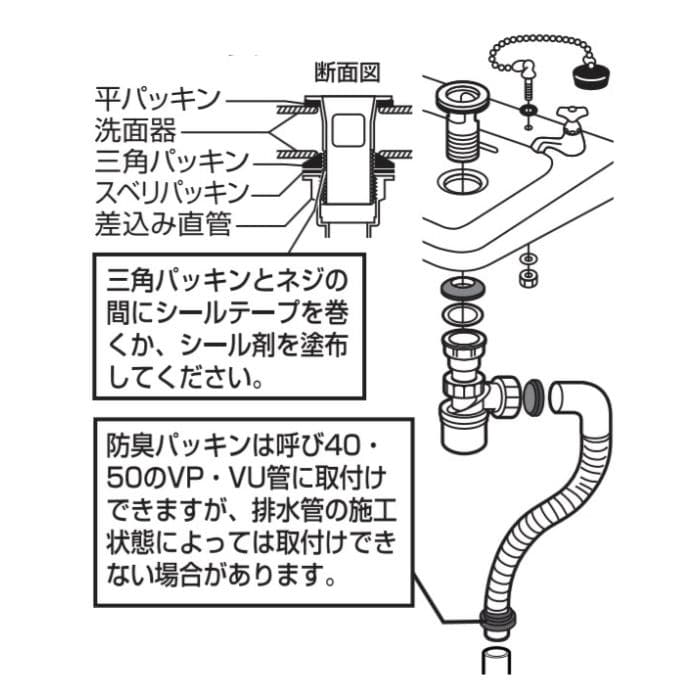 断面図

平パッキン
洗面器
三角パッキン
スベリパッキン
差込み直管

三角パッキンとネジの間にシールテープを巻くか、シール剤を塗布してください。

防臭パッキンは呼び40・50のVP・VU管に取付けできますが、排水管の施工状態によっては取付けできない場合があります。