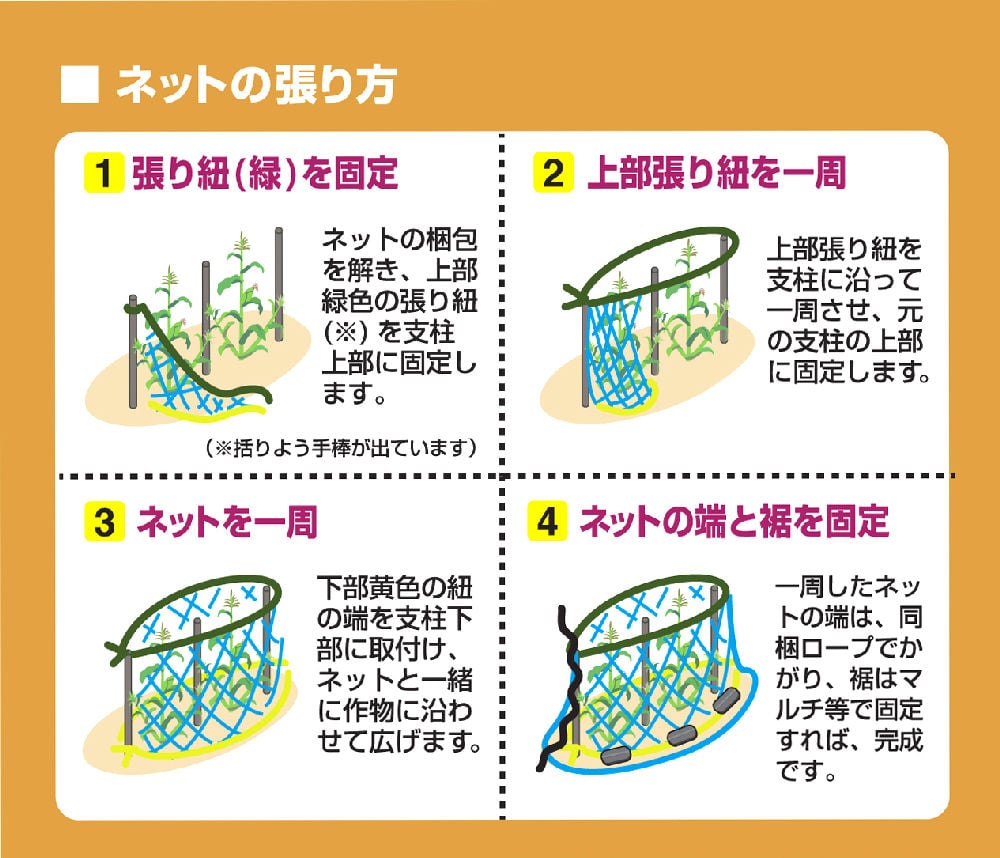 ■ ネットの張り方

1 張り紐(緑)を固定

ネットの梱包を解き、上部緑色の張り紐(※)を支柱上部に固定します。

(※括りよう手棒が出ています)

2 上部張り紐を一周

上部張り紐を支柱に沿って一周させ、元の支柱の上部に固定します。

3 ネットを一周

下部黄色の紐の端を支柱下部に取付け、ネットと一緒に作物に沿わせて広げます。

4 ネットの端と裾を固定

一周したネットの端は、同梱ロープでかがり、裾はマルチ等で固定すれば、完成です。