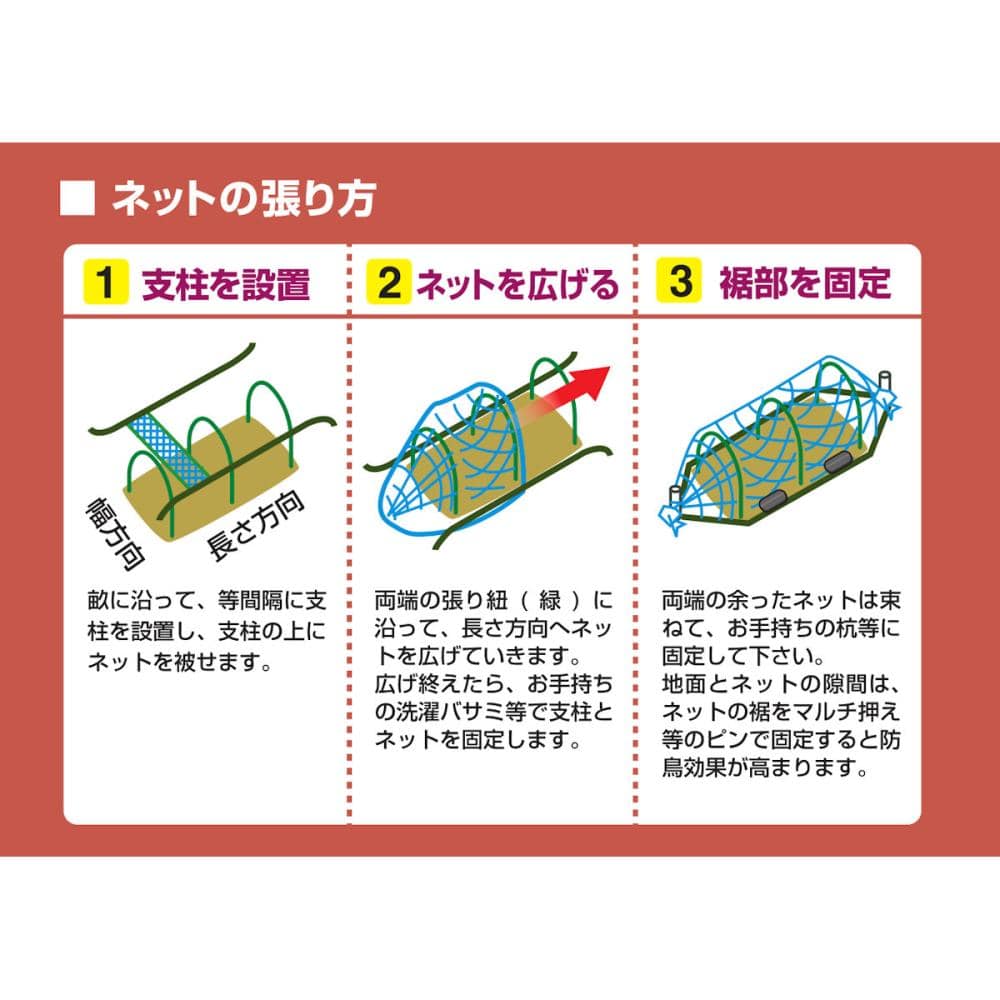 ■ ネットの張り方

1 支柱を設置

幅方向

長さ方向

畝に沿って、等間隔に支柱を設置し、支柱の上にネットを被せます。

2 ネットを広げる

両端の張り紐（緑）に沿って、長さ方向へネットを広げていきます。
広げ終えたら、お手持ちの洗濯バサミ等で支柱とネットを固定します。

3 裾部を固定

両端の余ったネットは束ねて、お手持ちの杭等に固定して下さい。
地面とネットの隙間は、ネットの裾をマルチ押え等のピンで固定すると防鳥効果が高まります。