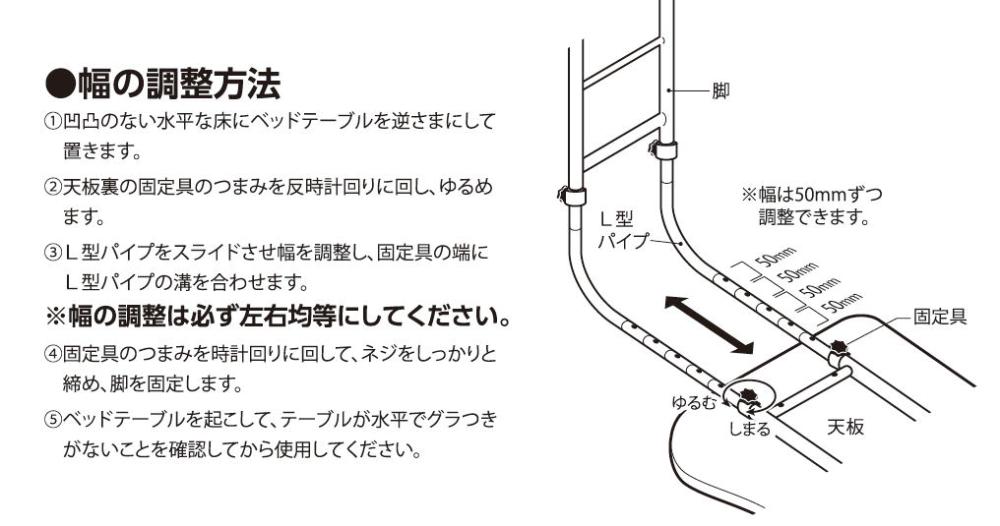 ●幅の調整方法

①凹凸のない水平な床にベッドテーブルを逆さまにして置きます。

②天板裏の固定具のつまみを反時計回りに回し、ゆるめます。

③L型パイプをスライドさせ幅を調整し、固定具の端にL型パイプの溝を合わせます。

※幅の調整は必ず左右均等にしてください。

④固定具のつまみを時計回りに回して、ネジをしっかりと締め、脚を固定します。

⑤ベッドテーブルを起こして、テーブルが水平でグラつきがないことを確認してから使用してください。

脚

※幅は50mmずつ調整できます。

L型パイプ

50mm
50mm
50mm
50mm

固定具

ゆるむ

しまる

天板