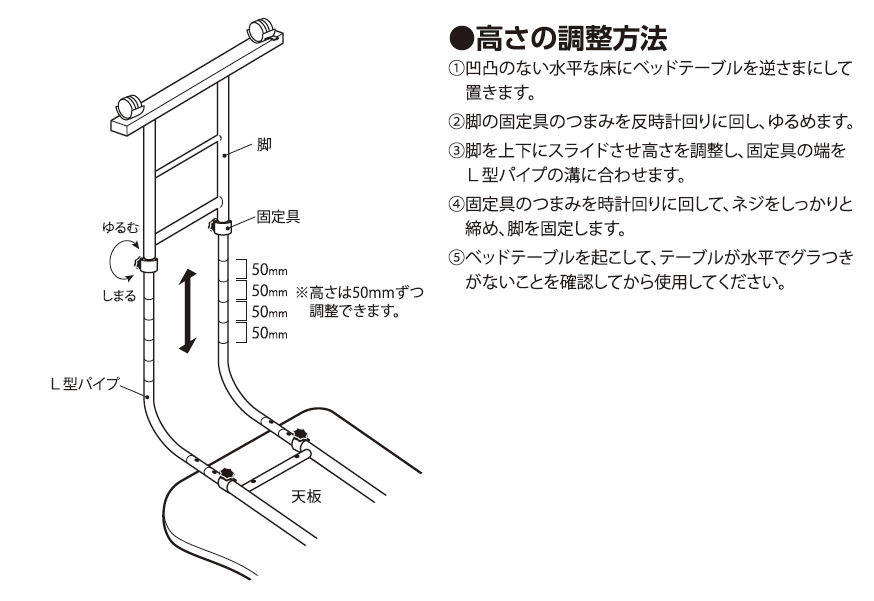 脚

固定具

ゆるむ

しまる

50mm
50mm
50mm
50mm

※高さは50mmずつ調整できます。

L型パイプ

天板

●高さの調整方法

①凹凸のない水平な床にベッドテーブルを逆さまにして置きます。

②脚の固定具のつまみを反時計回りに回し、ゆるめます。

③脚を上下にスライドさせ高さを調整し、固定具の端をL型パイプの溝に合わせます。

④固定具のつまみを時計回りに回して、ネジをしっかりと締め、脚を固定します。

⑤ベッドテーブルを起こして、テーブルが水平でグラつきがないことを確認してから使用してください。