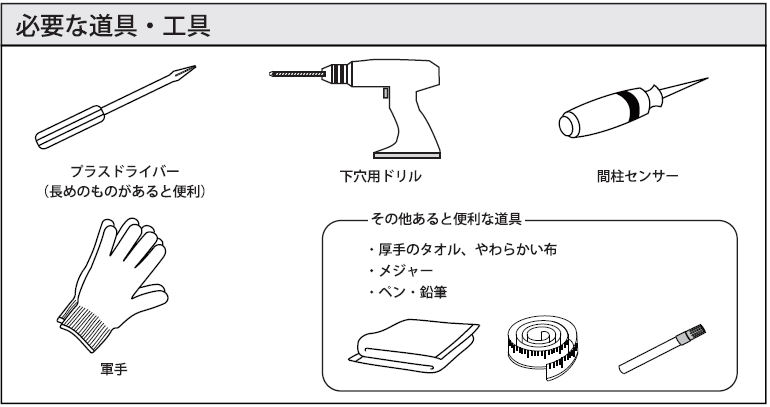 必要な道具・工具

プラスドライバー
（長めのものがあると便利）

下穴用ドリル

間柱センサー

軍手

その他あると便利な道具
・厚手のタオル、やわらかい布
・メジャー
・ペン・鉛筆