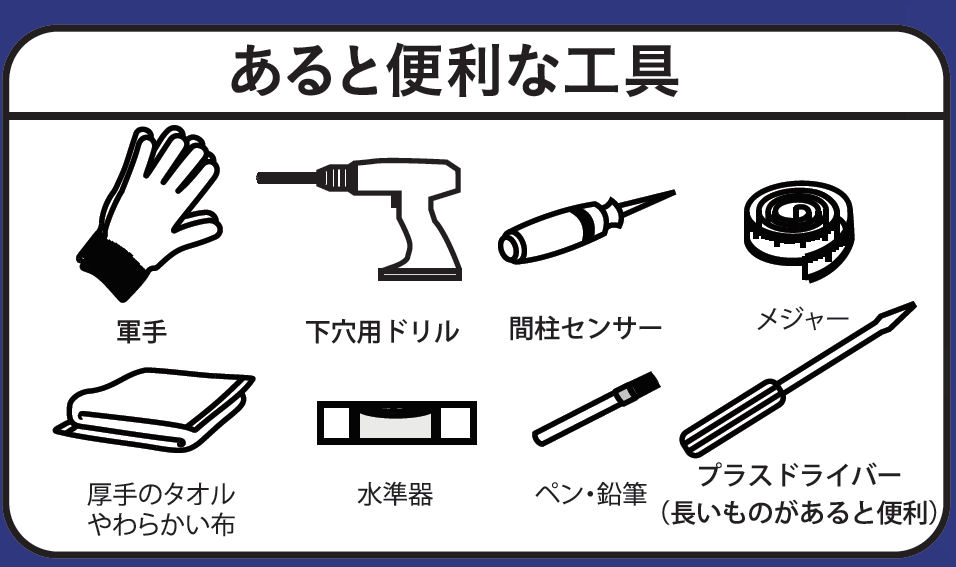 あると便利な工具

軍手

下穴用ドリル

間柱センサー

メジャー

厚手のタオル
やわらかい布

水準器

ペン・鉛筆

プラスドライバー
(長いものがあると便利)