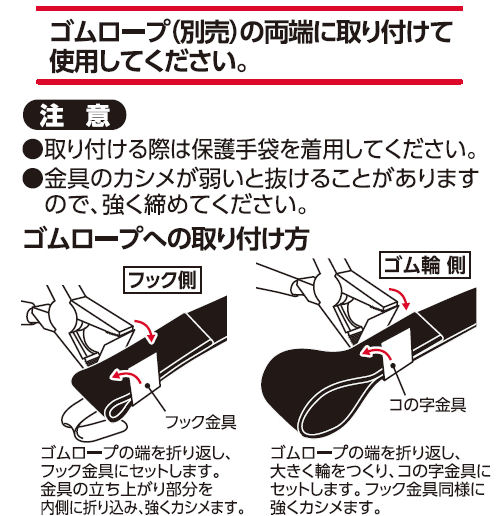 ゴムロープ(別売)の両端に取り付けて使用してください。

注　意

●取り付ける際は保護手袋を着用してください。

●金具のカシメが弱いと抜けることがありますので、強く締めてください。

ゴムロープへの取り付け方

フック側

フック金具

ゴムロープの端を折り返し、フック金具にセットします。金具の立ち上がり部分を内側に折り込み、強くカシメます。

ゴム輪 側

コの字金具

ゴムロープの端を折り返し、大きく輪をつくり、コの字金具にセットします。フック金具同様に強くカシメます。