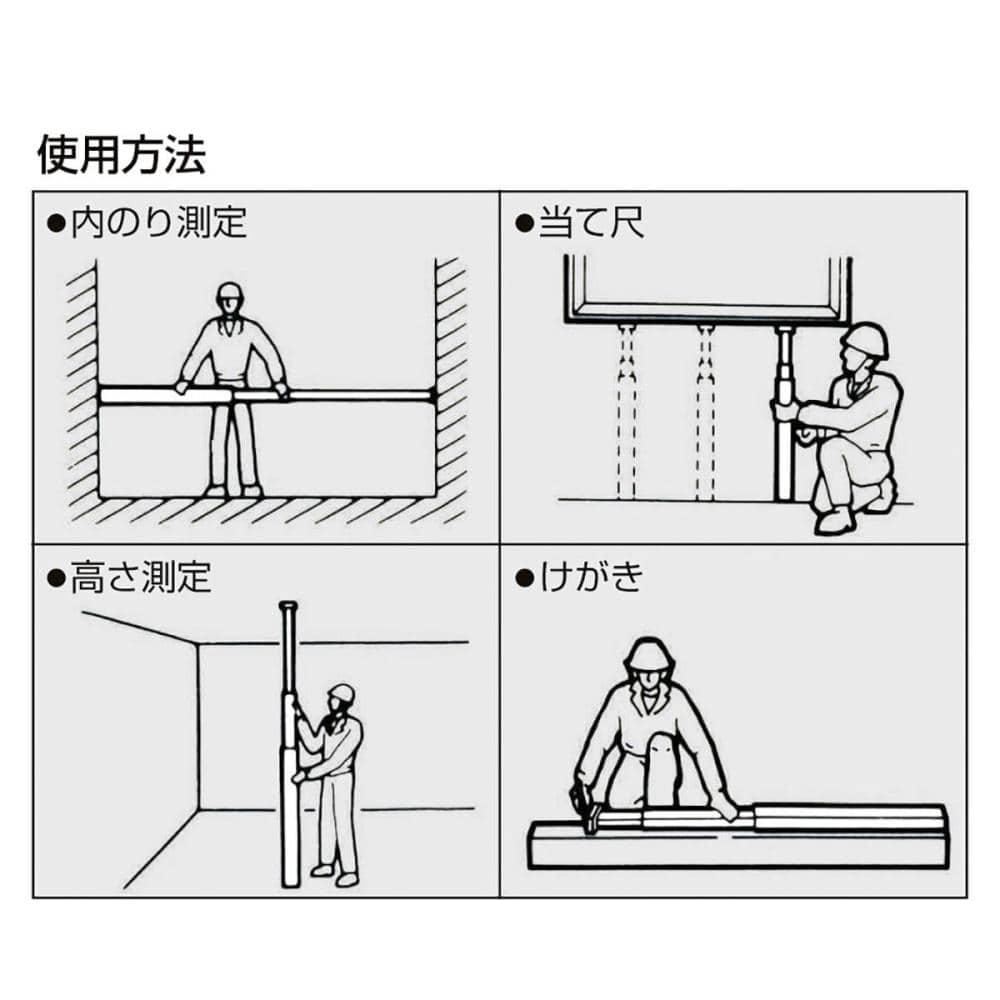 使用方法

●内のり測定

●当て尺

●高さ測定

●けがき