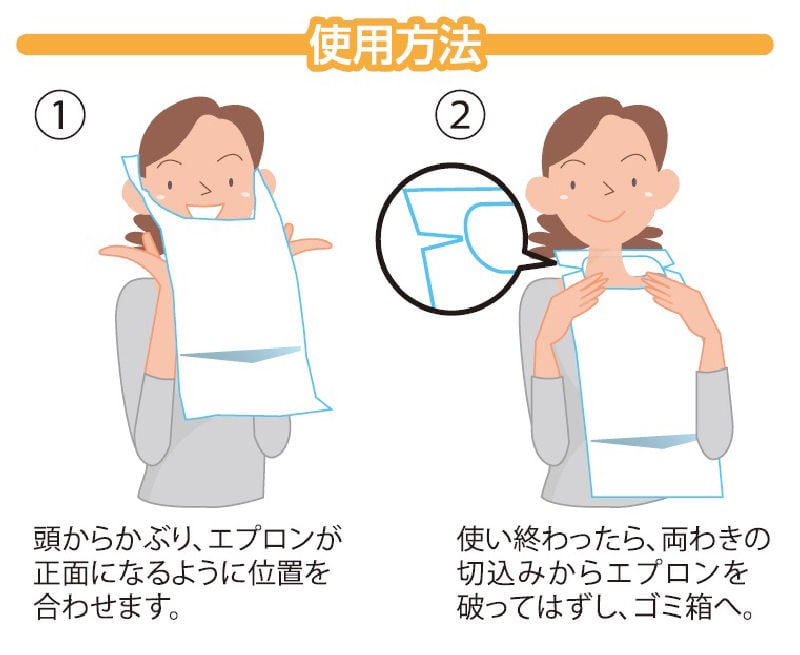 使用方法

①

頭からかぶり、エプロンが正面になるように位置を合わせます。

②

使い終わったら、両わきの切込みからエプロンを破ってはずし、ゴミ箱へ。