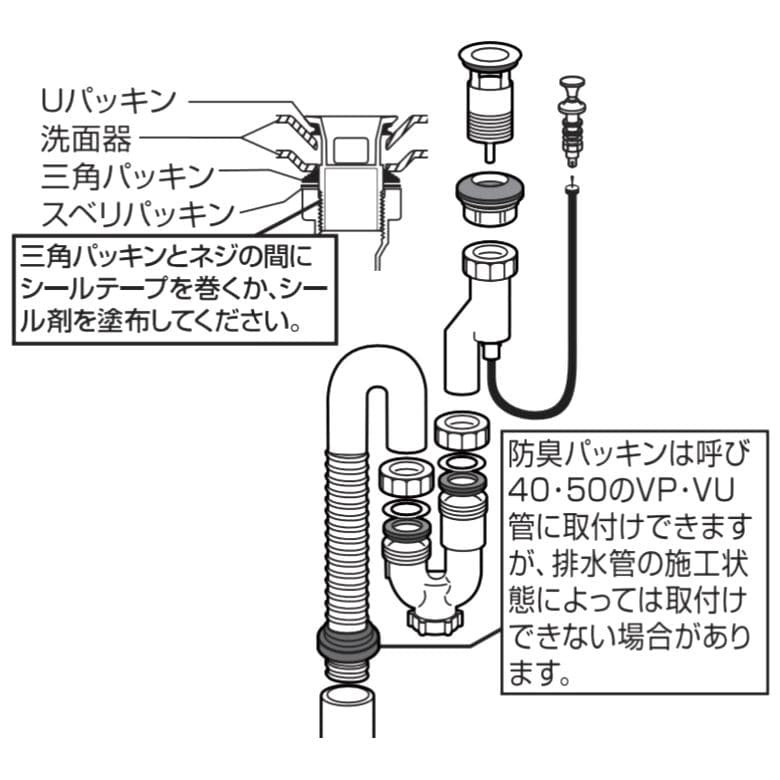 Uパッキン
洗面器
三角パッキン
スベリパッキン

三角パッキンとネジの間にシールテープを巻くか、シール剤を塗布してください。

防臭パッキンは呼び40・50のVP・VU管に取付けできますが、排水管の施工状態によっては取付けできない場合があります。