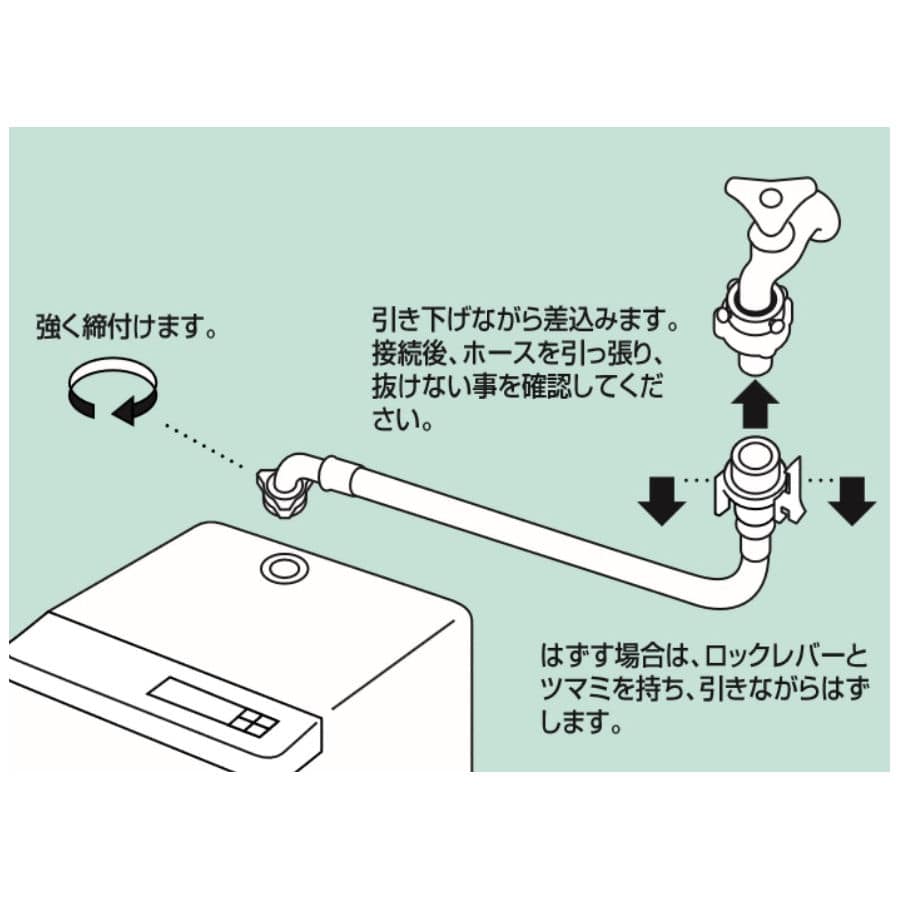 強く締付けます。

引き下げながら差込みます。接続後、ホースを引っ張り、抜けない事を確認してください。

はずす場合は、ロックレバーとツマミを持ち、引きながらはずします。