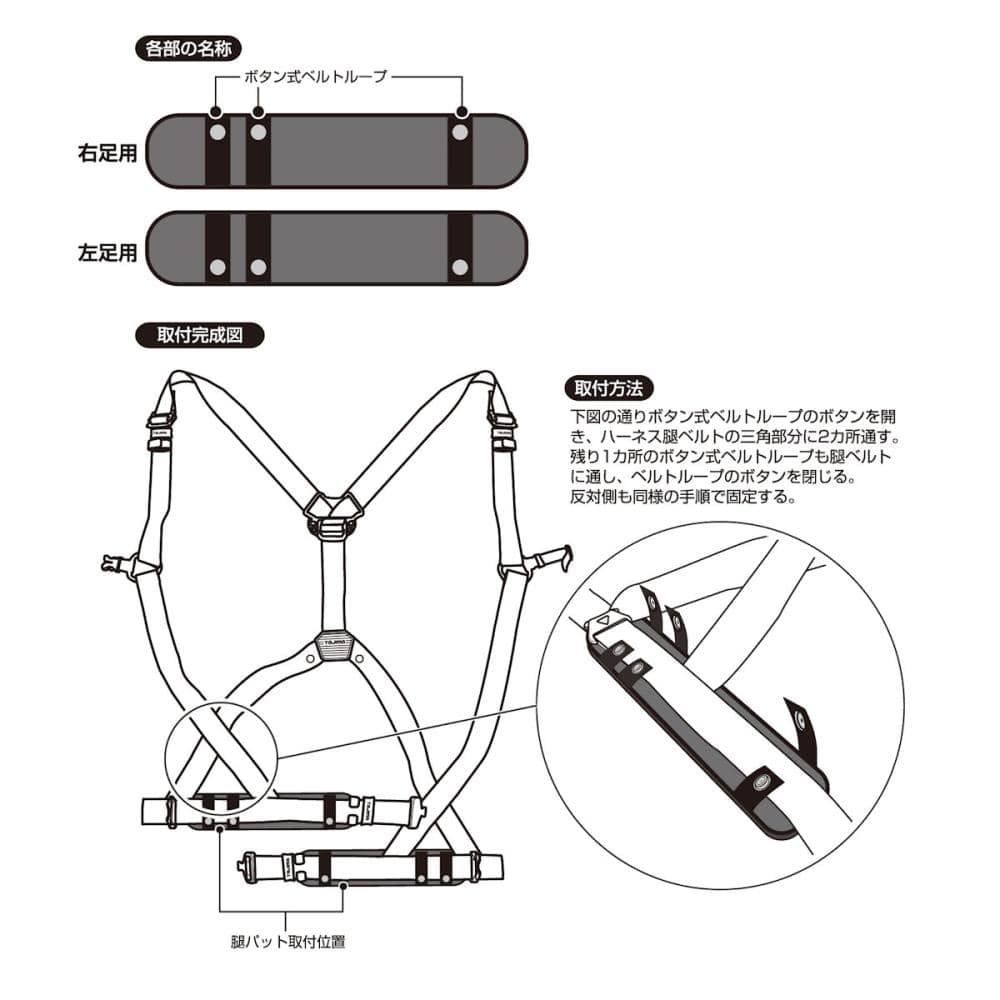 各部の名称

ボタン式ベルトループ

右足用

左足用

取付完成図

取付方法

下図の通りボタン式ベルトループのボタンを開き、ハーネス腿ベルトの三角部分に2カ所通す。残り1カ所のボタン式ベルトループも腿ベルトに通し、ベルトループのボタンを閉じる。反対側も同様の手順で固定する。

腿パット取付位置