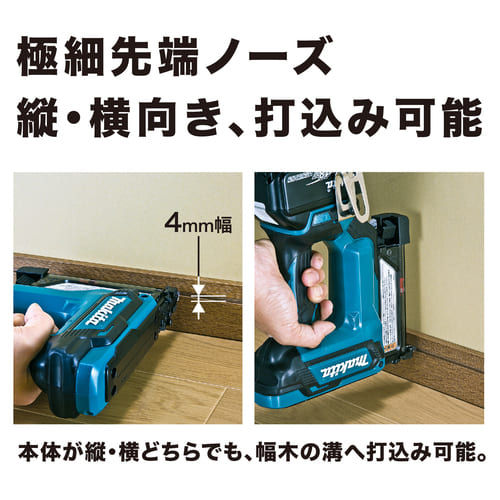 極細先端ノーズ
縦・横向き、打込み可能

4mm幅

makita

makita

本体が縦・横どちらでも、幅木の溝へ打込み可能。